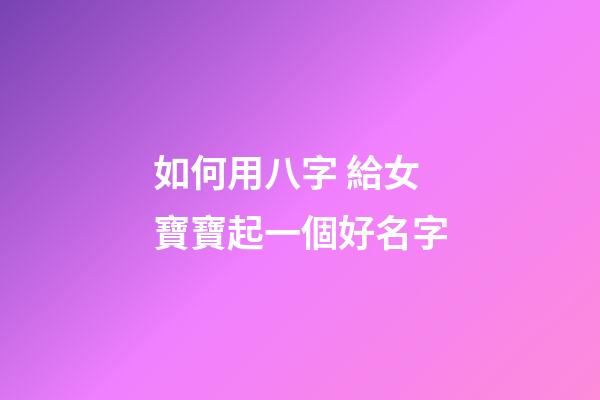 如何用八字 給女寶寶起一個好名字